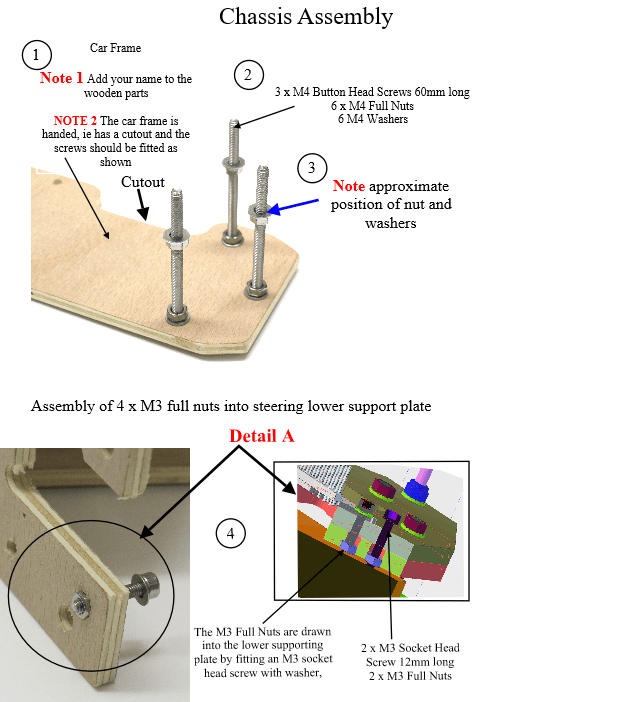 Chassis Assembly

1

Car Frame

Note 1 Add your name to the wooden parts

NOTE 2 The car frame is handed, ie has a cutout and the screws should be fitted as shown

Cutout

2

3 x M4 Button Head Screws 60mm long
6 x M4 Full Nuts
6 M4 Washers

3

Note approximate position of nut and washers

Assembly of 4 x M3 full nuts into steering lower support plate

Detail A

4

The M3 Full Nuts are drawn into the lower supporting plate by fitting an M3 socket head screw with washer,

2 x M3 Socket Head Screw 12mm long
2 x M3 Full Nuts