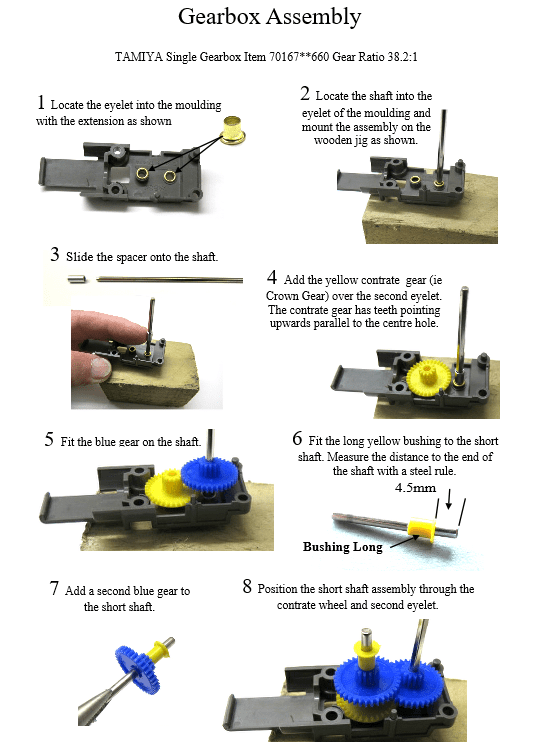 Gearbox Assembly

TAMIYA Single Gearbox Item 70167**660 Gear Ratio 38.2:1

1 Locate the eyelet into the moulding with the extension as shown

2 Locate the shaft into the eyelet of the moulding and mount the assembly on the wooden jig as shown.

3 Slide the spacer onto the shaft.

4 Add the yellow contrate gear (ie Crown Gear) over the second eyelet. The contrate gear has teeth pointing upwards parallel to the centre hole.

5 Fit the blue gear on the shaft.

6 Fit the long yellow bushing to the short shaft. Measure the distance to the end of the shaft with a steel rule.

4.5mm

Bushing Long

7 Add a second blue gear to the short shaft.

8 Position the short shaft assembly through the contrate wheel and second eyelet.