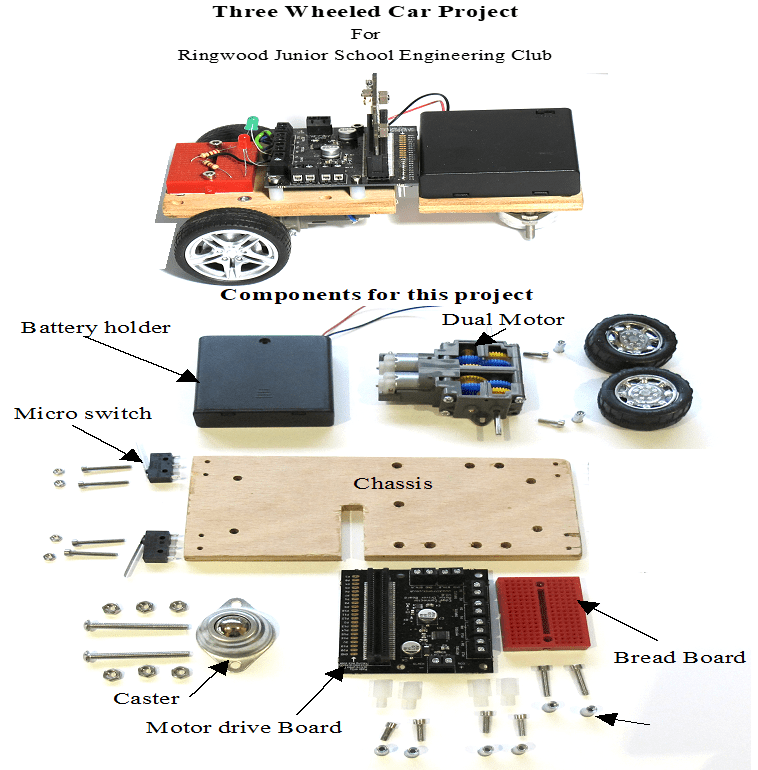 Three Wheeled Car Project
For
Ringwood Junior School Engineering Club

Components for this project

Battery holder

Dual Motor

Micro switch

Chassis

Bread Board

Caster

Motor drive Board