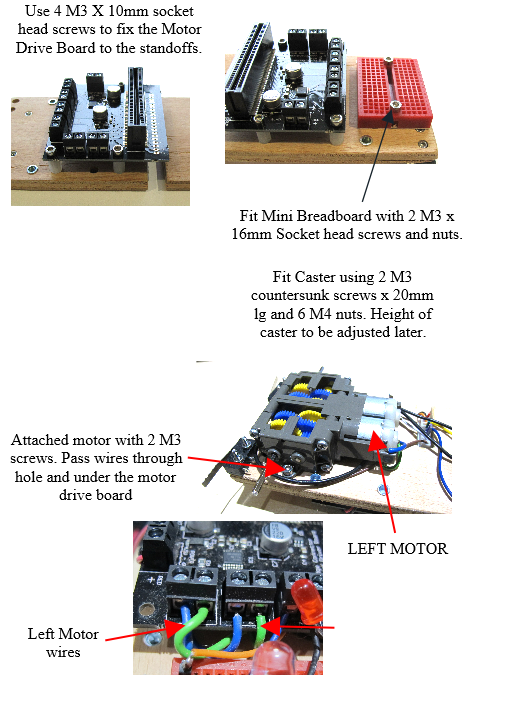 Use 4 M3 X 10mm socket head screws to fix the Motor Drive Board to the standoffs.

Fit Mini Breadboard with 2 M3 x 16mm Socket head screws and nuts.

Fit Caster using 2 M3 countersunk screws x 20mm lg and 6 M4 nuts. Height of caster to be adjusted later.

Attached motor with 2 M3 screws. Pass wires through hole and under the motor drive board

LEFT MOTOR

Left Motor wires