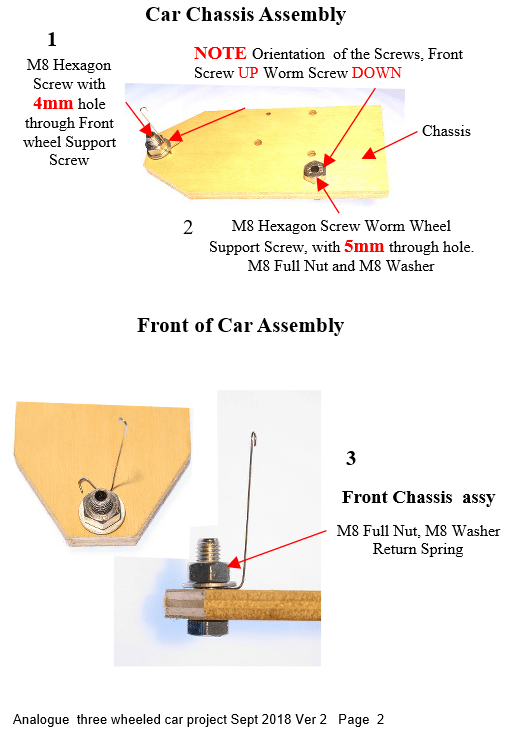 Car Chassis Assembly

1

M8 Hexagon Screw with 4mm hole through Front wheel Support Screw

NOTE Orientation of the Screws, Front Screw UP Worm Screw DOWN

Chassis

2

M8 Hexagon Screw Worm Wheel Support Screw, with 5mm through hole. M8 Full Nut and M8 Washer

Front of Car Assembly

3

Front Chassis assy

M8 Full Nut, M8 Washer Return Spring

Analogue three wheeled car project Sept 2018 Ver 2 Page 2