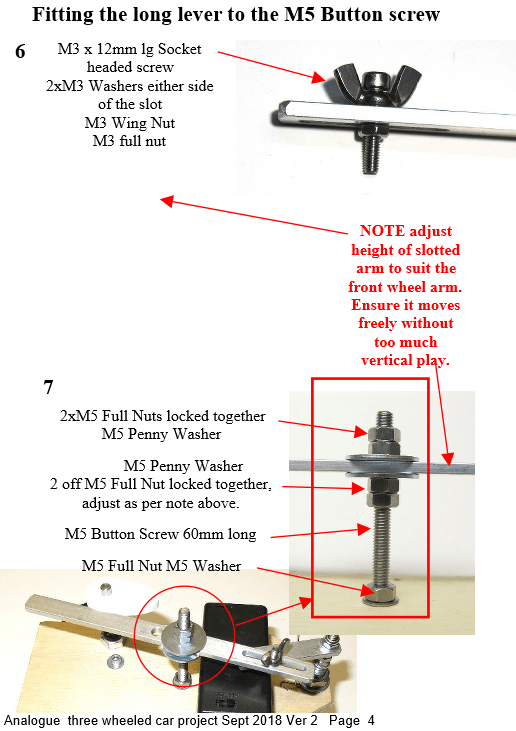 Fitting the long lever to the M5 Button screw

6

M3 x 12mm lg Socket headed screw
2xM3 Washers either side of the slot
M3 Wing Nut
M3 full nut

NOTE adjust height of slotted arm to suit the front wheel arm. Ensure it moves freely without too much vertical play.

7

2xM5 Full Nuts locked together
M5 Penny Washer

M5 Penny Washer
2 off M5 Full Nut locked together, adjust as per note above.

M5 Button Screw 60mm long

M5 Full Nut M5 Washer

Analogue three wheeled car project Sept 2018 Ver 2 Page 4