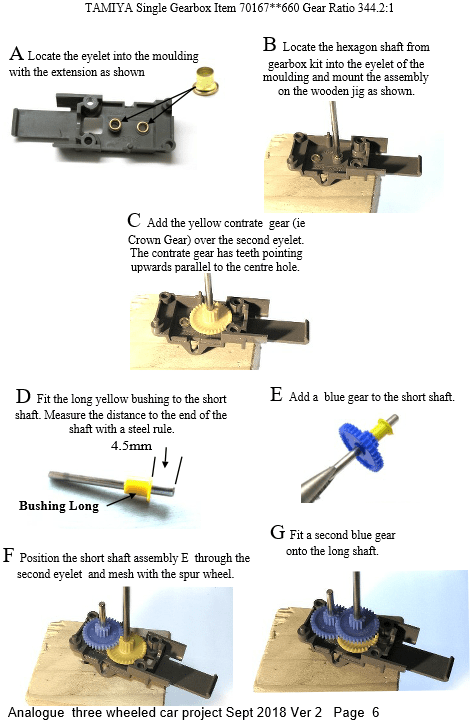 TAMIYA Single Gearbox Item 70167**660 Gear Ratio 344.2:1

A Locate the eyelet into the moulding with the extension as shown

B Locate the hexagon shaft from gearbox kit into the eyelet of the moulding and mount the assembly on the wooden jig as shown.

C Add the yellow contrate gear (ie Crown Gear) over the second eyelet. The contrate gear has teeth pointing upwards parallel to the centre hole.

D Fit the long yellow bushing to the short shaft. Measure the distance to the end of the shaft with a steel rule.

4.5mm

Bushing Long

E Add a blue gear to the short shaft.

F Position the short shaft assembly E through the second eyelet and mesh with the spur wheel.

G Fit a second blue gear onto the long shaft.

Analogue three wheeled car project Sept 2018 Ver 2 Page 6